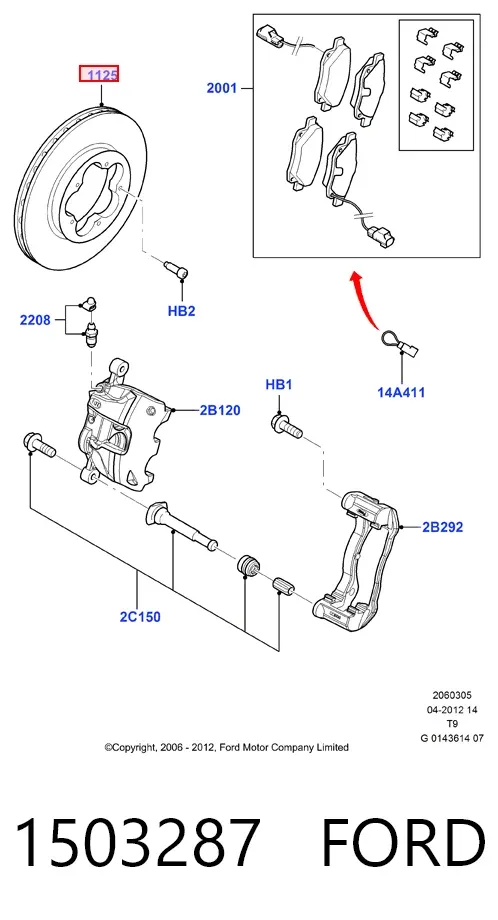 1125

2001

HB2

2208

HB1

14A411

2B120

2B292

2C150

2060305
04-2012 14
T9
G 0143614 07

©Copyright, 2006 - 2012, Ford Motor Company Limited

1503287 FORD