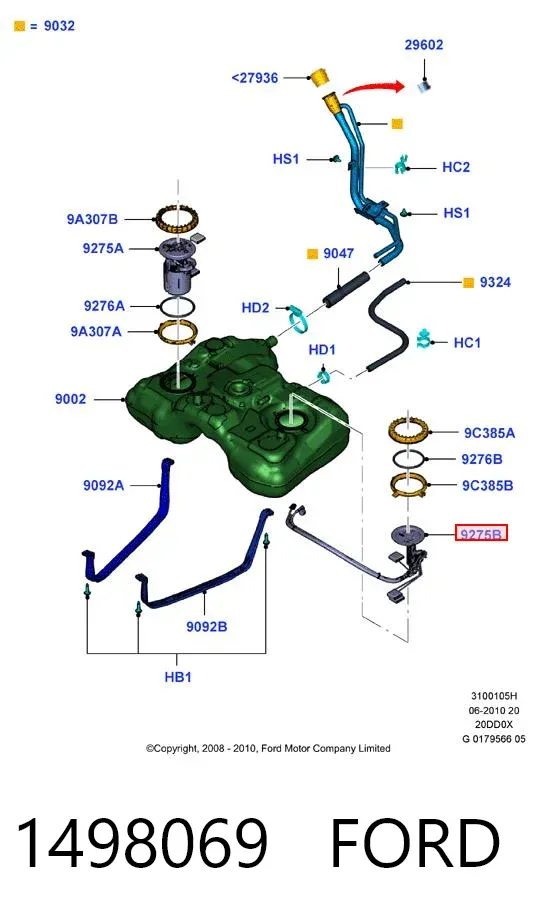 = 9032

29602

<27936

HS1

HC2

HS1

9A307B

9275A

9047

9324

9276A

HD2

9A307A

HC1

HD1

9002

9C385A

9276B

9092A

9C385B

9275B

9092B

HB1

3100105H
06-2010 20
20DD0X
G 0179566 05

©Copyright, 2008 - 2010, Ford Motor Company Limited

1498069 FORD