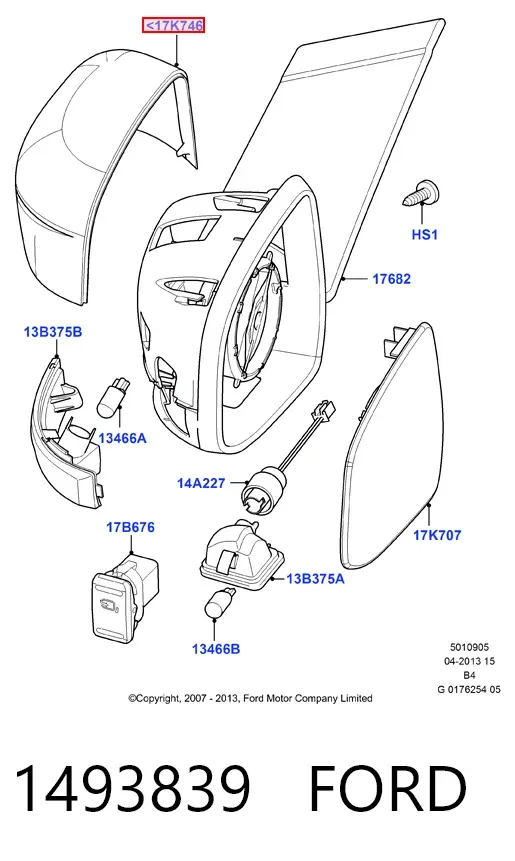 <17K746

HS1

17682

13B375B

13466A

14A227

17K707

17B676

13B375A

13466B

5010905
04-2013 15
B4
G 0176254 05

©Copyright, 2007 - 2013, Ford Motor Company Limited

1493839 FORD