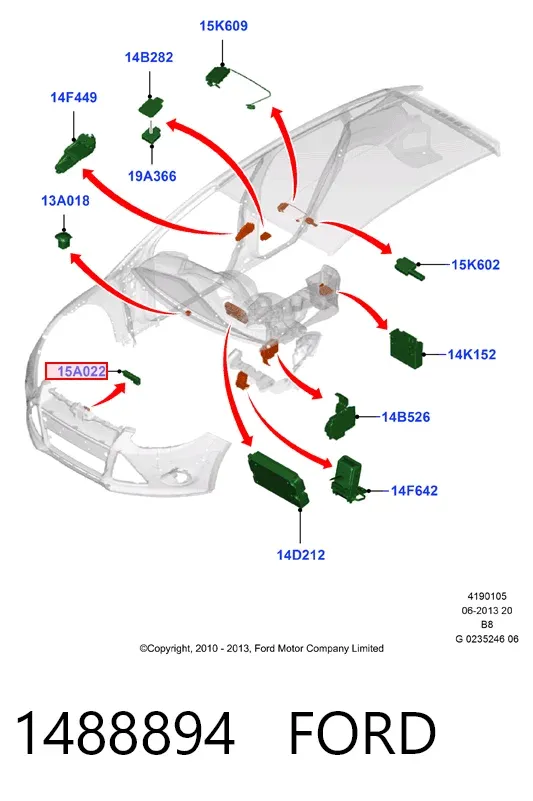 15K609

14B282

14F449

19A366

13A018

15K602

14K152

15A022

14B526

14F642

14D212

4190105
06-2013 20
B8
G 0235246 06

©Copyright, 2010 - 2013, Ford Motor Company Limited

1488894 FORD