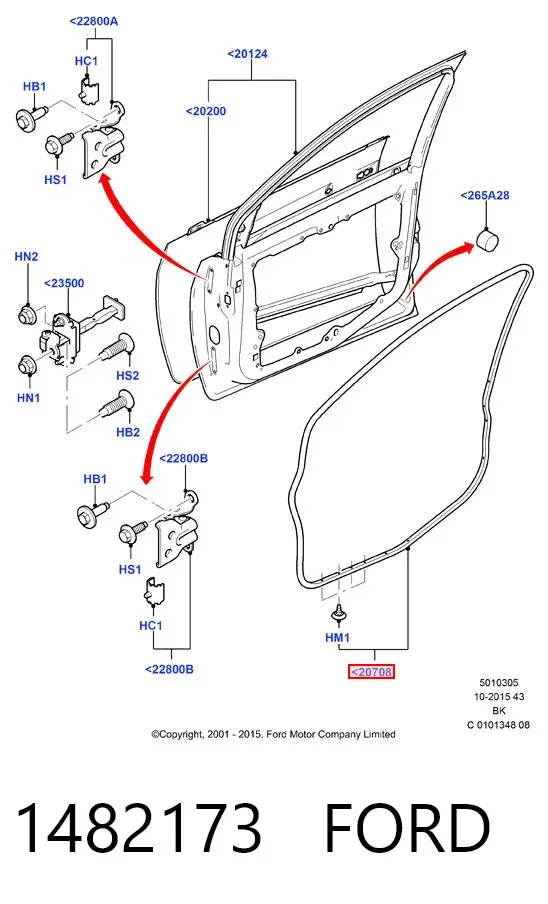 <22800A
HC1
HB1
HS1
<20124
<20200
<265A28
HN2
<23500
HS2
HN1
HB2
<22800B
HB1
HS1
HC1
<22800B
HM1
<20708
5010305
10-2015 43
BK
C 0101348 08
©Copyright, 2001 - 2015, Ford Motor Company Limited

1482173 FORD