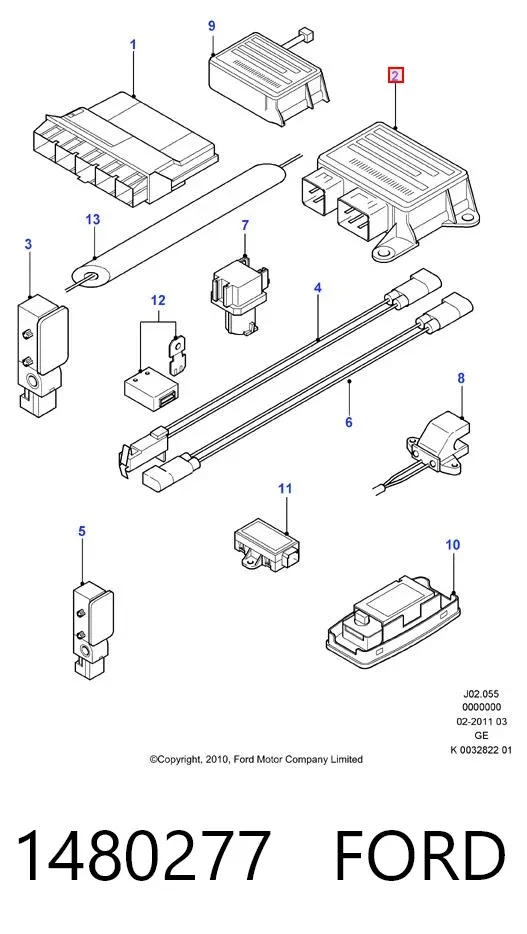 1
9
2
13
7
3
12
4
6
8
11
5
10

J02.055
0000000
02-2011 03
GE
K 0032822 01

©Copyright, 2010, Ford Motor Company Limited

1480277 FORD