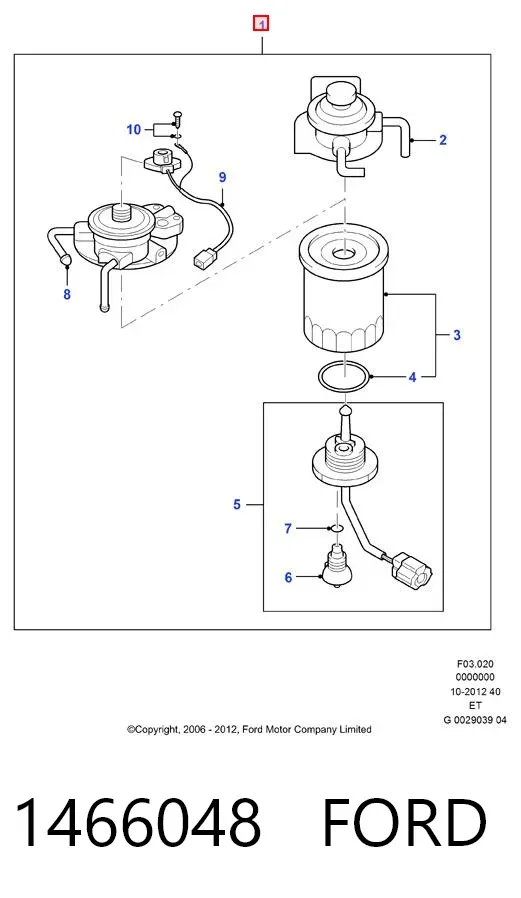 1

10

2

9

8

3

4

5

7

6

F03.020
0000000
10-2012 40
ET
G 0029039 04

©Copyright, 2006 - 2012, Ford Motor Company Limited

1466048 FORD