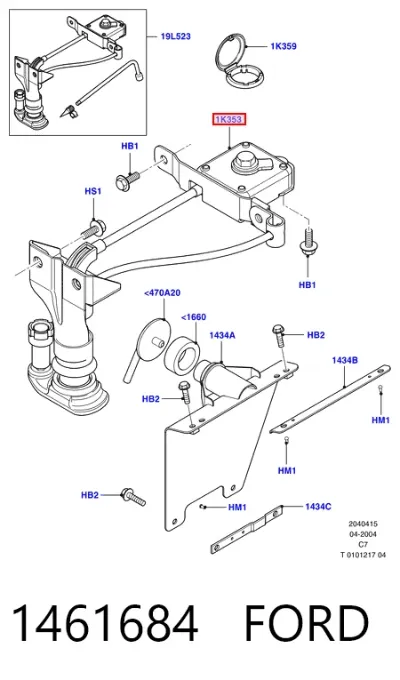 19L523
1K359
1K353
HB1
HS1
HB1
<470A20
<1660
1434A
HB2
1434B
HB2
HM1
HM1
HB2
HM1
1434C

2040415
04-2004
C7
T 0101217 04

1461684 FORD