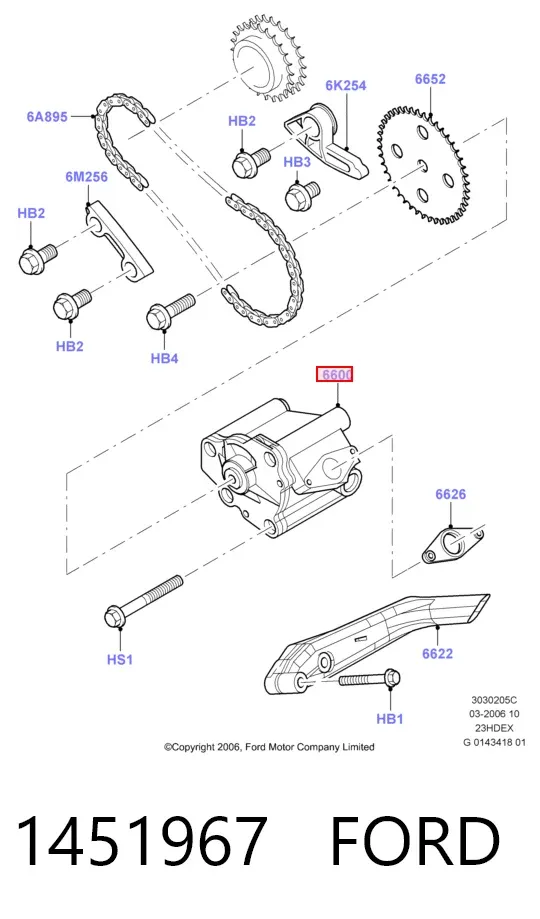 6A895
6K254
6652
HB2
HB3
6M256
HB2
HB2
HB4
6600
6626
HS1
6622
HB1

3030205C
03-2006 10
23HDEX
G 0143418 01

©Copyright 2006, Ford Motor Company Limited

1451967 FORD