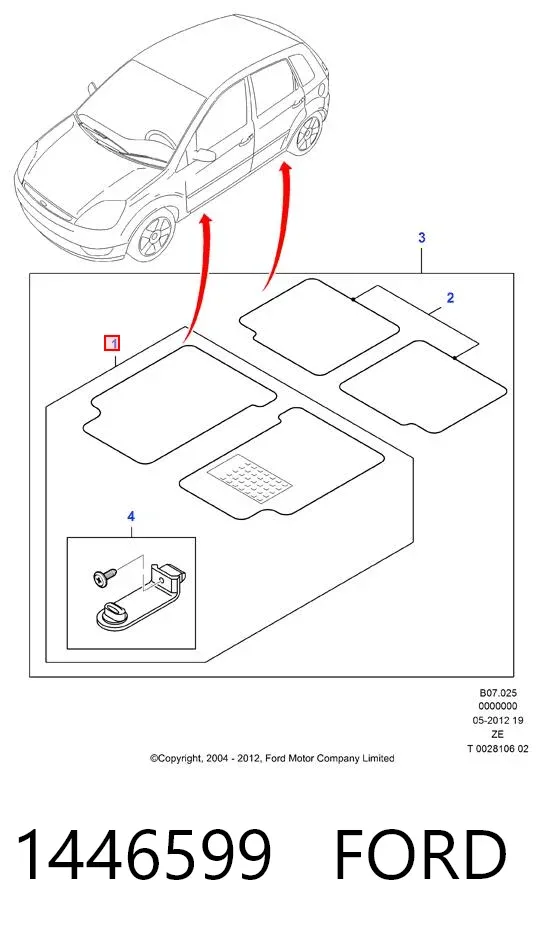 3

2

1

4

B07.025
0000000
05-2012 19
ZE
T 0028106 02

©Copyright, 2004 - 2012, Ford Motor Company Limited

1446599 FORD