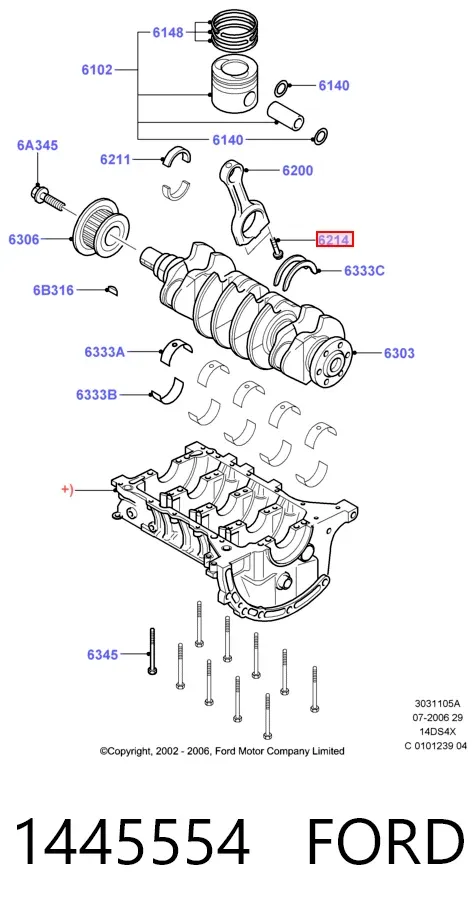 6148
6102
6140
6140
6A345
6211
6200
6306
6214
6333C
6B316
6333A
6303
6333B
+)
6345
3031105A
07-2006 29
14DS4X
C 0101239 04
©Copyright, 2002 - 2006, Ford Motor Company Limited

1445554 FORD