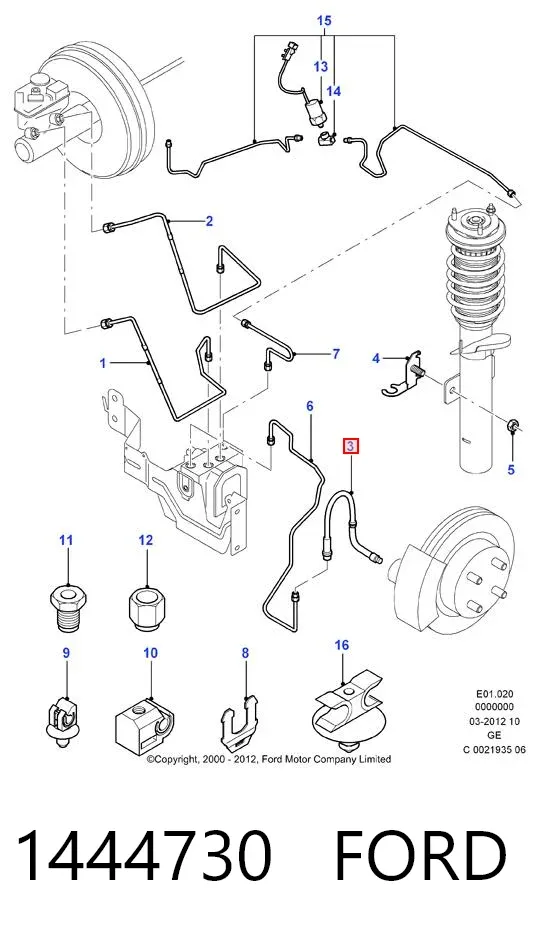 15
13
14
2
1
7
4
6
3
5
11
12
9
10
8
16

E01.020
0000000
03-2012 10
GE
C 0021935 06

©Copyright, 2000 - 2012, Ford Motor Company Limited

1444730 FORD