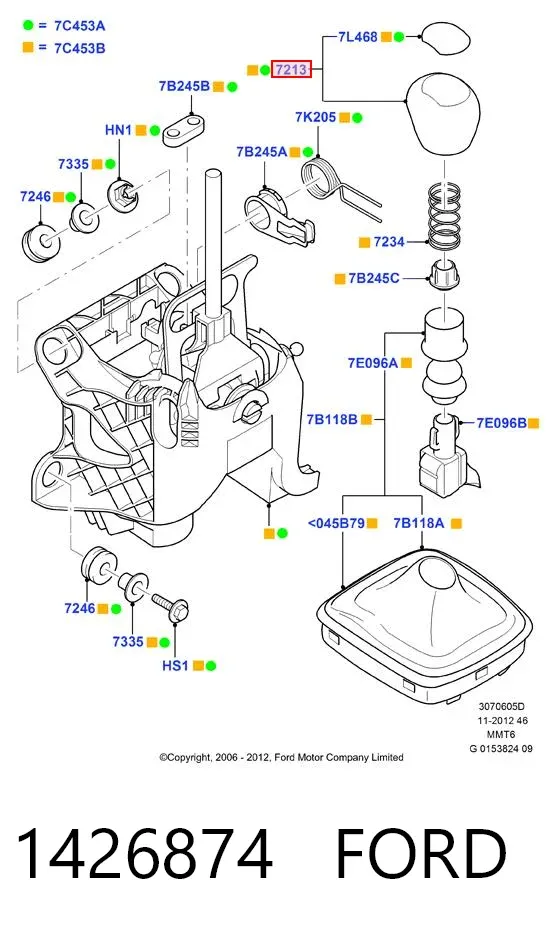 = 7C453A
= 7C453B

7L468
7213
7B245B
7K205
HN1
7B245A
7335
7246
7234
7B245C
7E096A
7B118B
7E096B
<045B79
7B118A
7246
7335
HS1

3070605D
11-2012 46
MMT6
G 0153824 09

©Copyright, 2006 - 2012, Ford Motor Company Limited

1426874 FORD