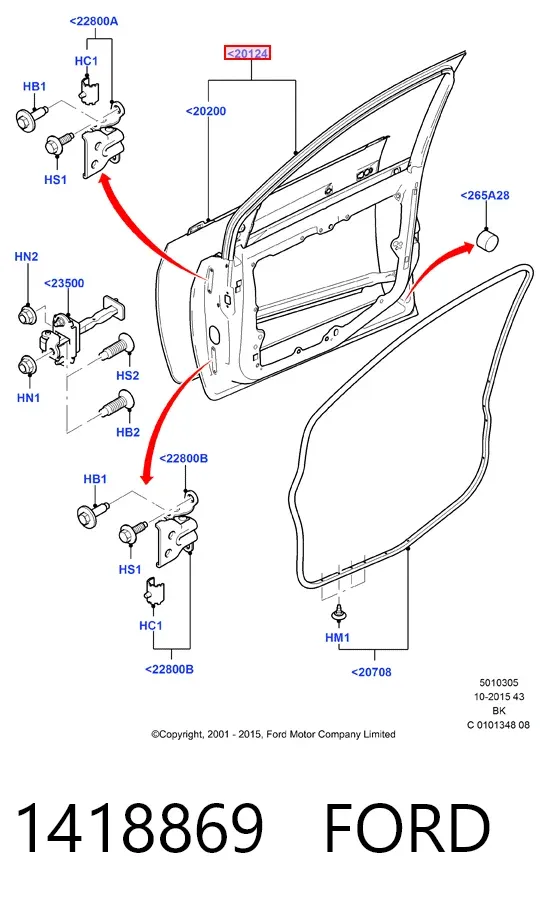 <22800A
HC1
HB1
HS1
<20124
<20200
<265A28
HN2
<23500
HS2
HN1
HB2
<22800B
HB1
HS1
HC1
<22800B
HM1
<20708
5010305
10-2015 43
BK
C 0101348 08
©Copyright, 2001 - 2015, Ford Motor Company Limited

1418869 FORD