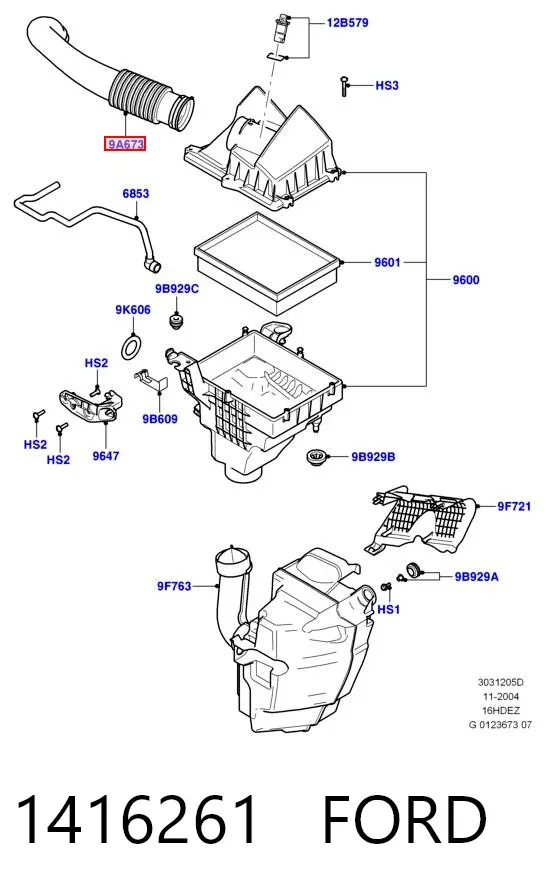 12B579

HS3

9A673

6853

9601

9600

9B929C

9K606

HS2

9B609

HS2

HS2

9647

9B929B

9F721

9F763

9B929A

HS1

3031205D
11-2004
16HDEZ
G 0123673 07

1416261 FORD