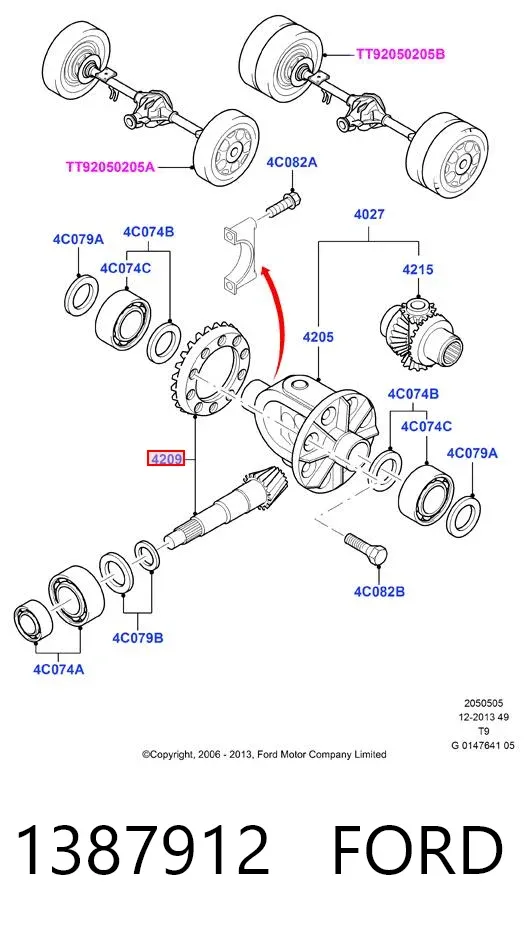 TT92050205B

TT92050205A

4C082A

4027

4C079A

4C074B

4C074C

4215

4205

4C074B

4C074C

4C079A

4209

4C082B

4C079B

4C074A

2050505
12-2013 49
T9
G 0147641 05

©Copyright, 2006 - 2013, Ford Motor Company Limited

1387912 FORD