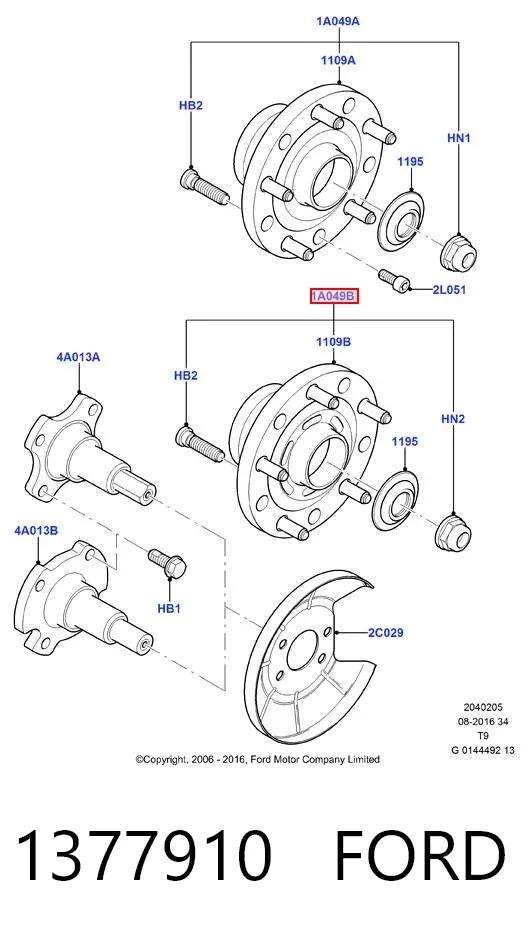 1A049A
1109A
HB2
HN1
1195
2L051
1A049B
1109B
4A013A
HB2
HN2
1195
4A013B
HB1
2C029

2040205
08-2016 34
T9
G 0144492 13

©Copyright, 2006 - 2016, Ford Motor Company Limited

1377910 FORD