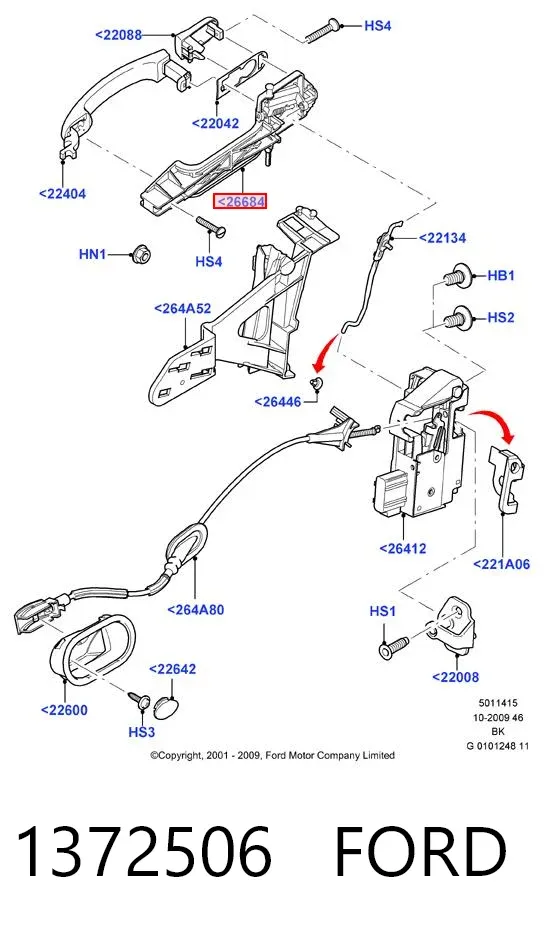 <22088
HS4
<22042
<22404
<26684
HN1
HS4
<22134
HB1
HS2
<264A52
<26446
<26412
<221A06
<264A80
HS1
<22008
<22642
<22600
HS3
5011415
10-2009 46
BK
G 0101248 11
©Copyright, 2001 - 2009, Ford Motor Company Limited

1372506 FORD