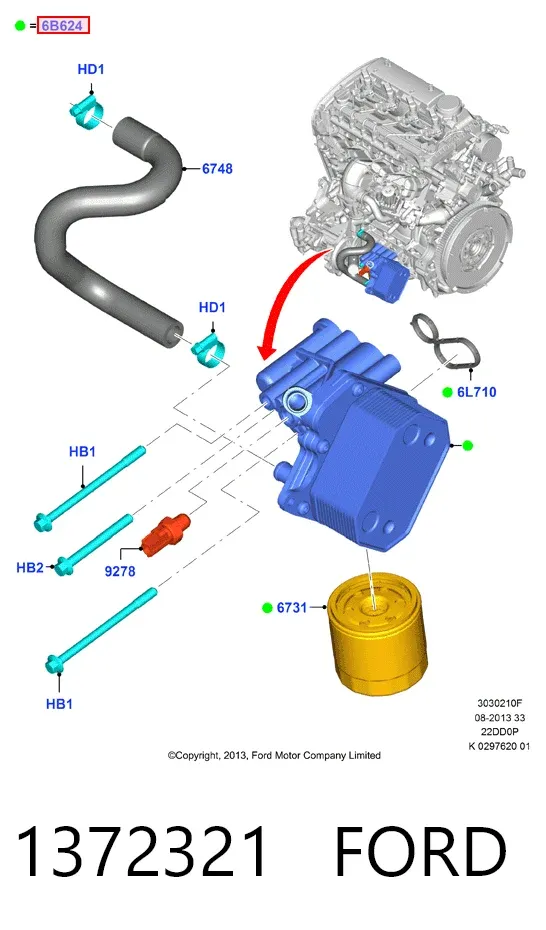 = 6B624

HD1

6748

HD1

6L710

HB1

HB2

9278

6731

HB1

3030210F
08-2013 33
22DD0P
K 0297620 01

©Copyright, 2013, Ford Motor Company Limited

1372321 FORD