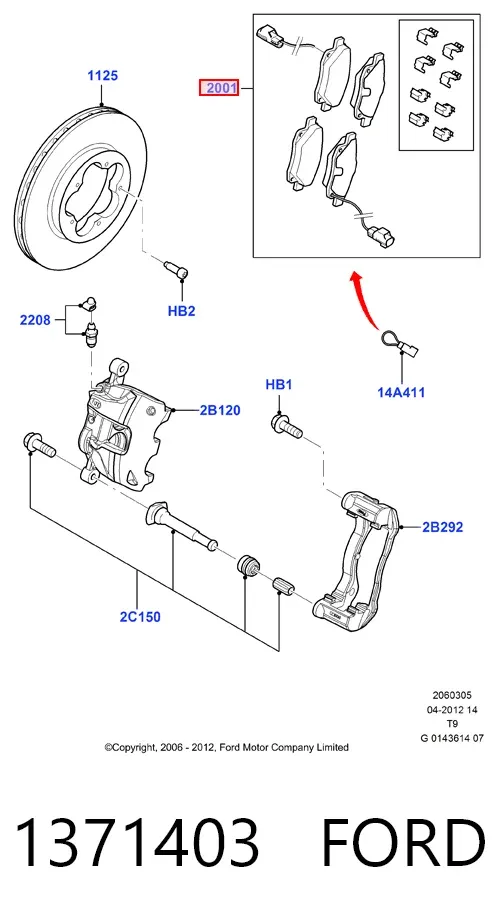 1125

2001

HB2

2208

14A411

HB1

2B120

2B292

2C150

2060305
04-2012 14
T9
G 0143614 07

©Copyright, 2006 - 2012, Ford Motor Company Limited

1371403 FORD