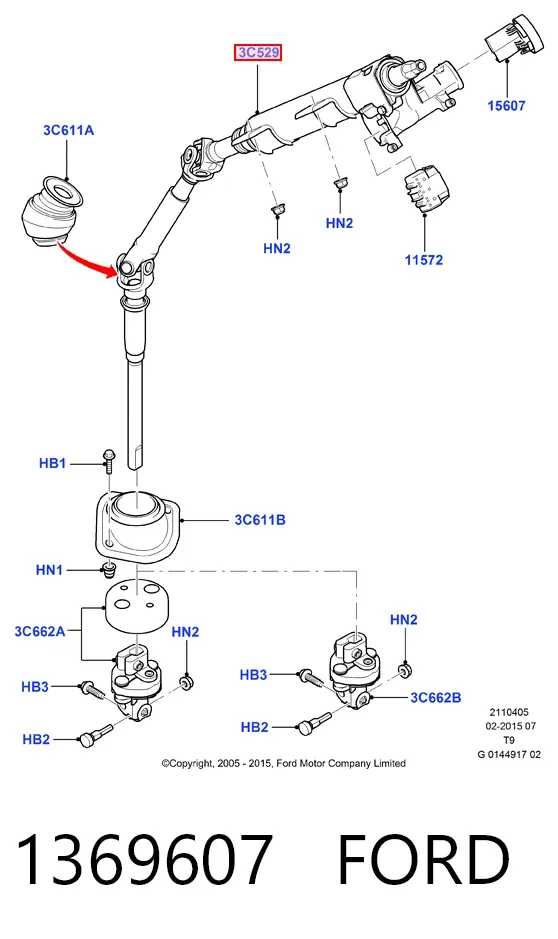 3C529

15607

3C611A

HN2

HN2

11572

HB1

3C611B

HN1

3C662A

HN2

HN2

HB3

HB3

3C662B

HB2

HB2

2110405
02-2015 07
T9
G 0144917 02

©Copyright, 2005 - 2015, Ford Motor Company Limited

1369607 FORD