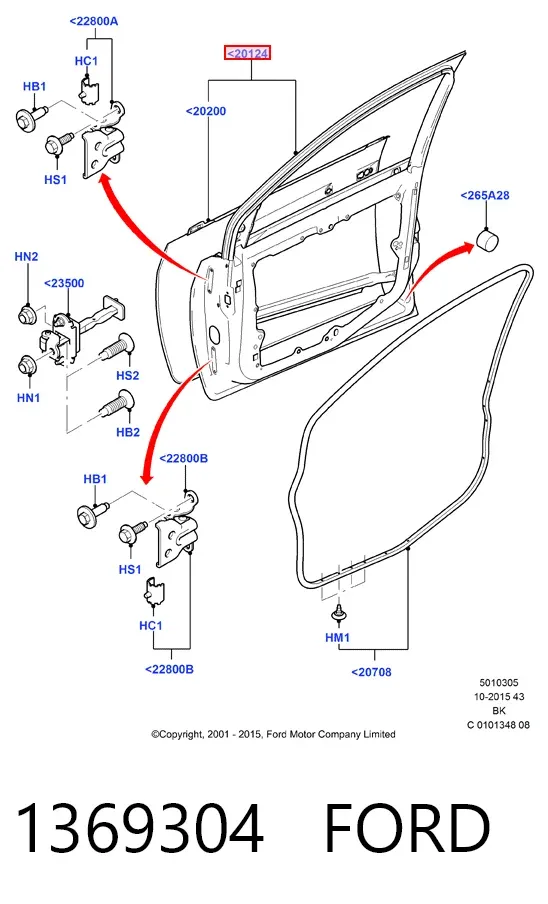 <22800A
HC1
HB1
HS1
<20124
<20200
<265A28
HN2
<23500
HS2
HN1
HB2
<22800B
HB1
HS1
HC1
<22800B
HM1
<20708
5010305
10-2015 43
BK
C 0101348 08
©Copyright, 2001 - 2015, Ford Motor Company Limited
1369304 FORD