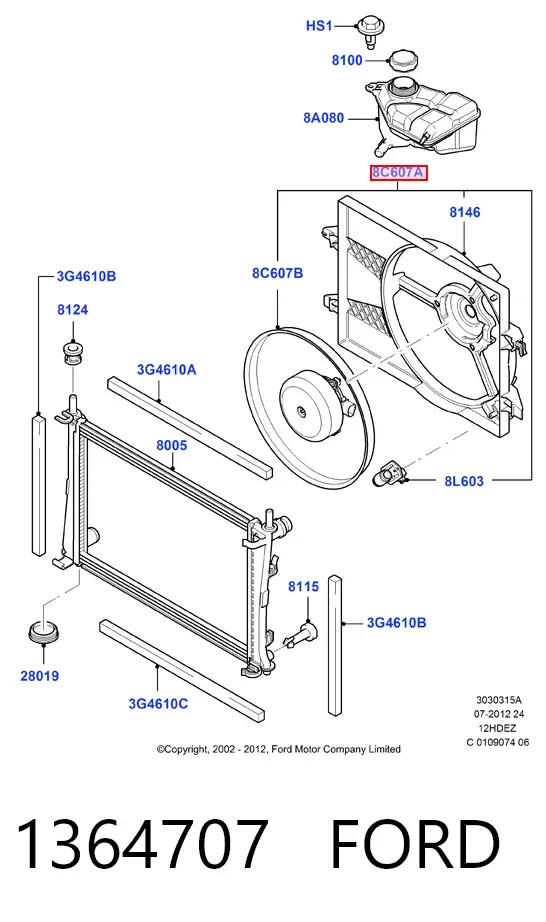 HS1

8100

8A080

8C607A

8146

8C607B

3G4610B

8124

3G4610A

8005

8L603

8115

3G4610B

28019

3G4610C

3030315A
07-2012 24
12HDEZ
C 0109074 06

©Copyright, 2002 - 2012, Ford Motor Company Limited

1364707 FORD