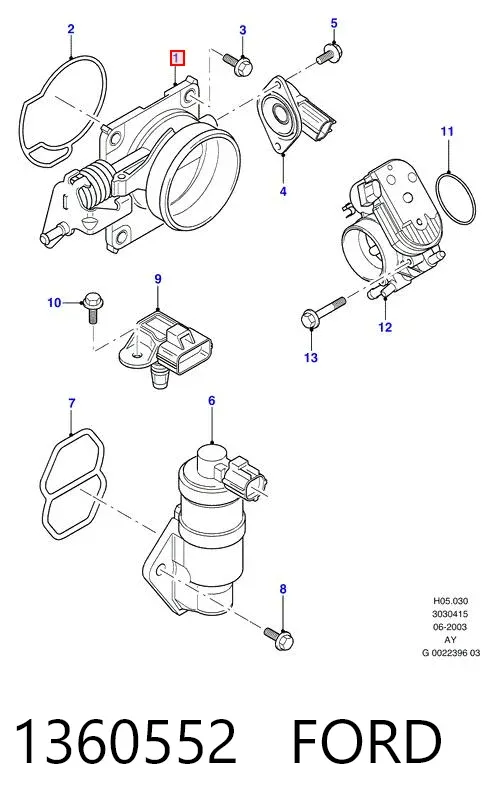 2
1
3
5
4
11
9
10
12
13
7
6
8
H05.030
3030415
06-2003
AY
G 0022396 03

1360552 FORD