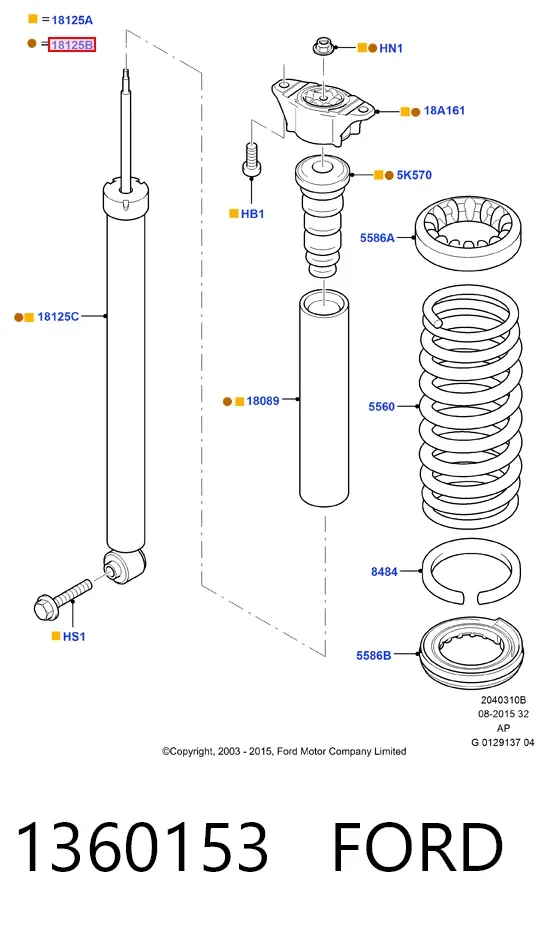 = 18125A
= 18125B
HN1
18A161
5K570
HB1
5586A
18125C
18089
5560
8484
HS1
5586B
2040310B
08-2015 32
AP
G 0129137 04
©Copyright, 2003 - 2015, Ford Motor Company Limited

1360153 FORD