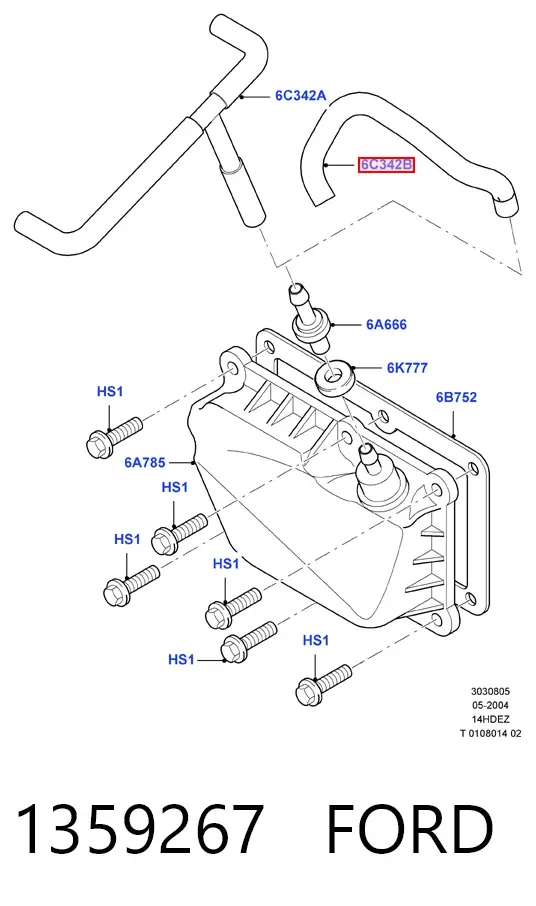 6C342A
6C342B
6A666
6K777
6B752
HS1
6A785
HS1
HS1
HS1
HS1
HS1
3030805
05-2004
14HDEZ
T 0108014 02

1359267 FORD