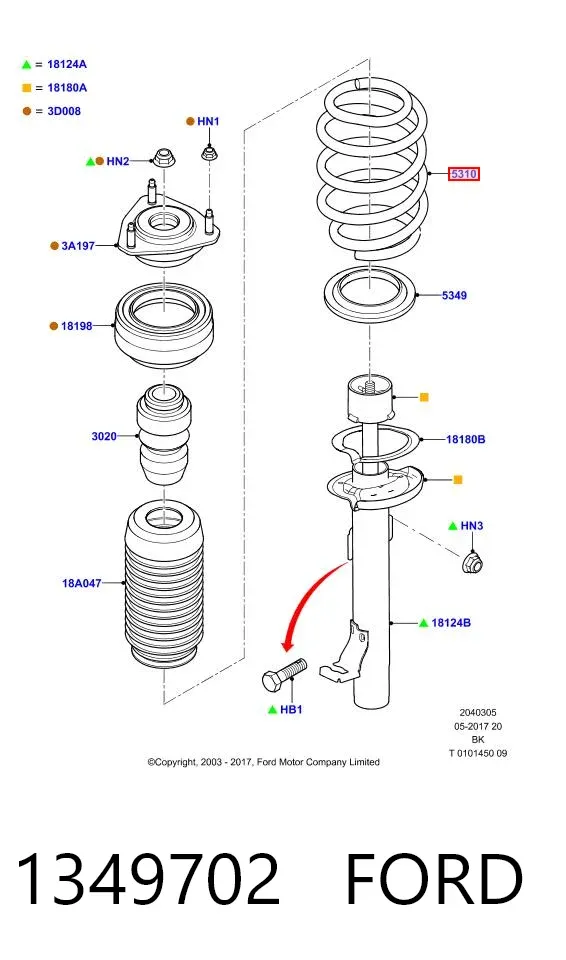 = 18124A
= 18180A
= 3D008

HN1
HN2
3A197
18198
3020
18A047

5310
5349
18180B
HN3
18124B
HB1

2040305
05-2017 20
BK
T 0101450 09

©Copyright, 2003 - 2017, Ford Motor Company Limited

1349702 FORD