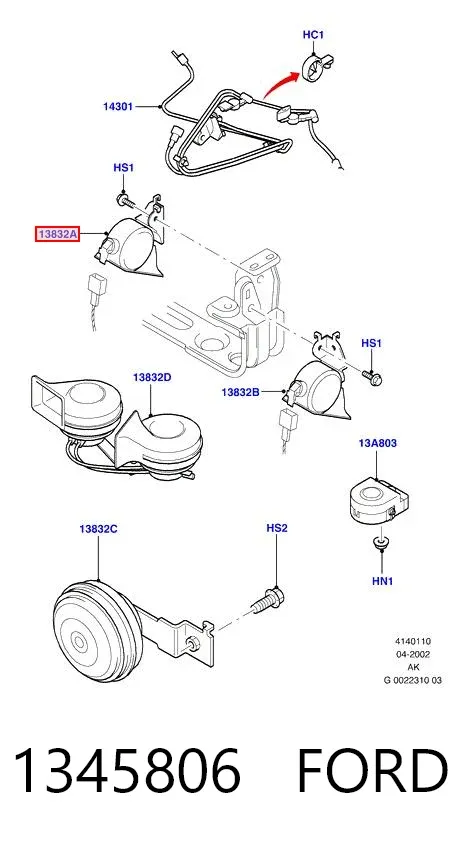 HC1

14301

HS1

13832A

HS1

13832D

13832B

13A803

13832C

HS2

HN1

4140110
04-2002
AK
G 0022310 03

1345806 FORD