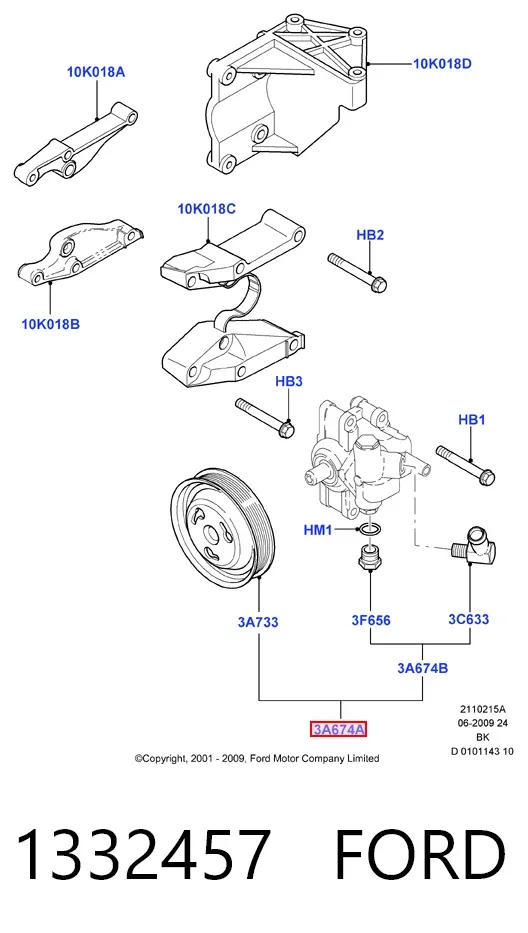 10K018A

10K018D

10K018C

HB2

10K018B

HB3

HB1

HM1

3A733

3F656

3C633

3A674B

3A674A

2110215A
06-2009 24
BK
D 0101143 10

©Copyright, 2001 - 2009, Ford Motor Company Limited

1332457 FORD