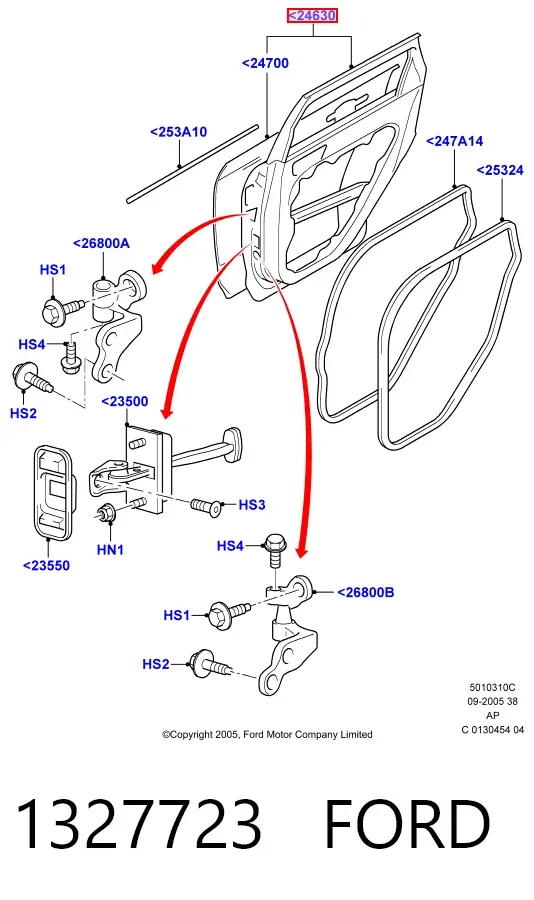 <24630
<24700
<253A10
<247A14
<25324
<26800A
HS1
HS4
HS2
<23500
HS3
HN1
<23550
HS4
<26800B
HS1
HS2
5010310C
09-2005 38
AP
C 0130454 04
©Copyright 2005, Ford Motor Company Limited

1327723 FORD