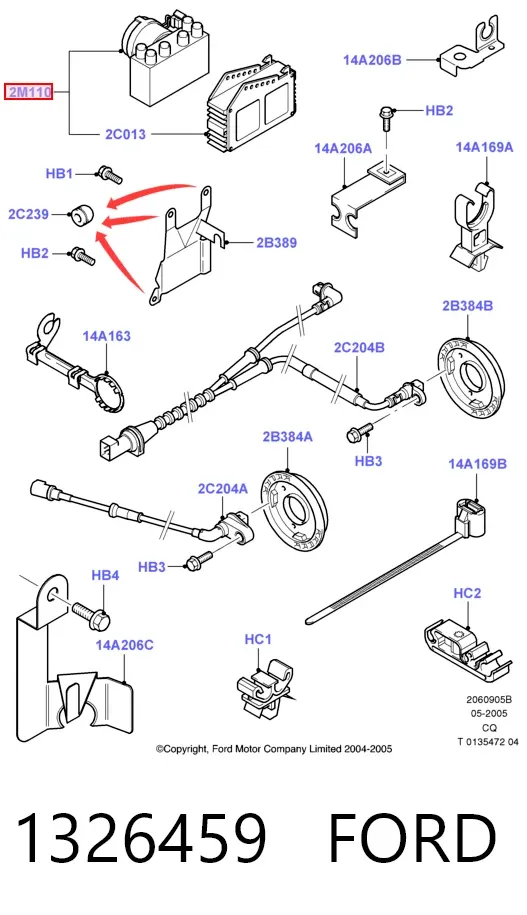 2M110
2C013
14A206B
HB2
14A206A
14A169A
HB1
2C239
HB2
2B389
14A163
2C204B
2B384B
HB3
2B384A
2C204A
14A169B
HB3
HB4
14A206C
HC1
HC2
2060905B
05-2005
CQ
T 0135472 04
©Copyright, Ford Motor Company Limited 2004-2005

1326459 FORD