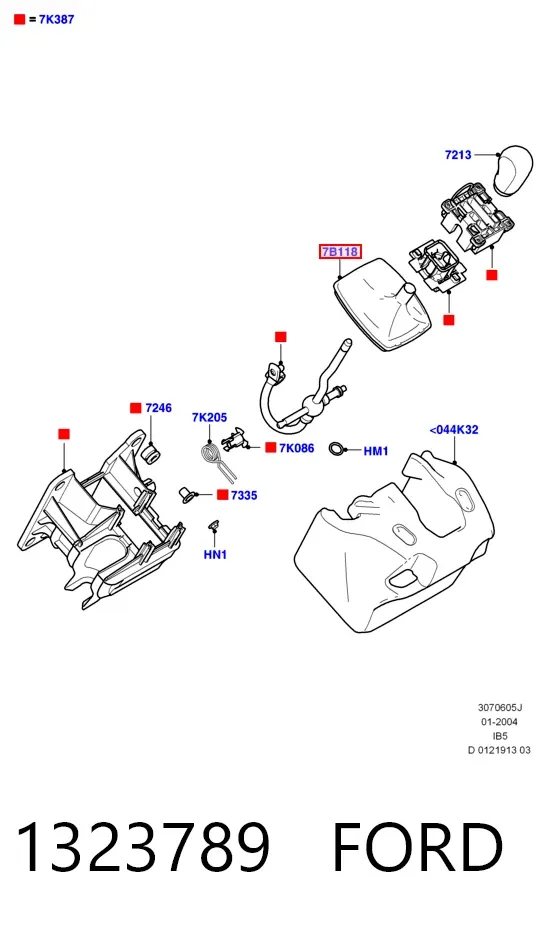 = 7K387

7213

7B118

7246

7K205

7K086

HM1

<044K32

7335

HN1

3070605J
01-2004
IB5
D 0121913 03

1323789 FORD