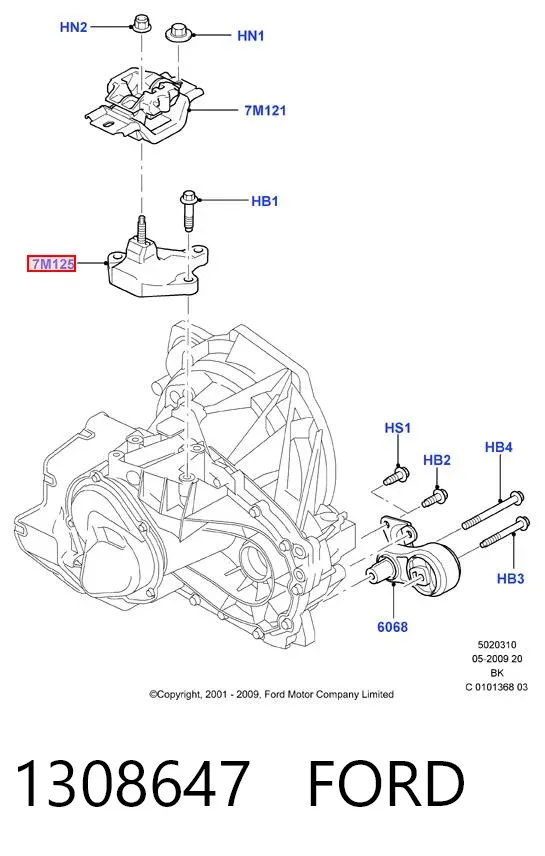 HN2
HN1
7M121
HB1
7M125
HS1
HB2
HB4
HB3
6068
5020310
05-2009 20
BK
C 0101368 03
©Copyright, 2001 - 2009, Ford Motor Company Limited

1308647 FORD