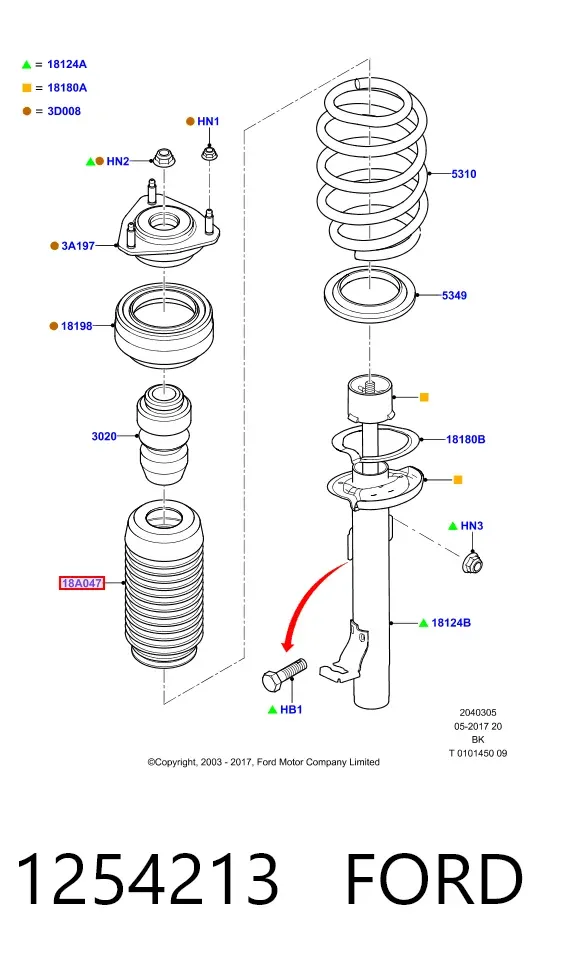 = 18124A
= 18180A
= 3D008

HN1
HN2
3A197
18198
3020
18A047

5310
5349
18180B
HN3
18124B
HB1

2040305
05-2017 20
BK
T 0101450 09

©Copyright, 2003 - 2017, Ford Motor Company Limited

1254213 FORD