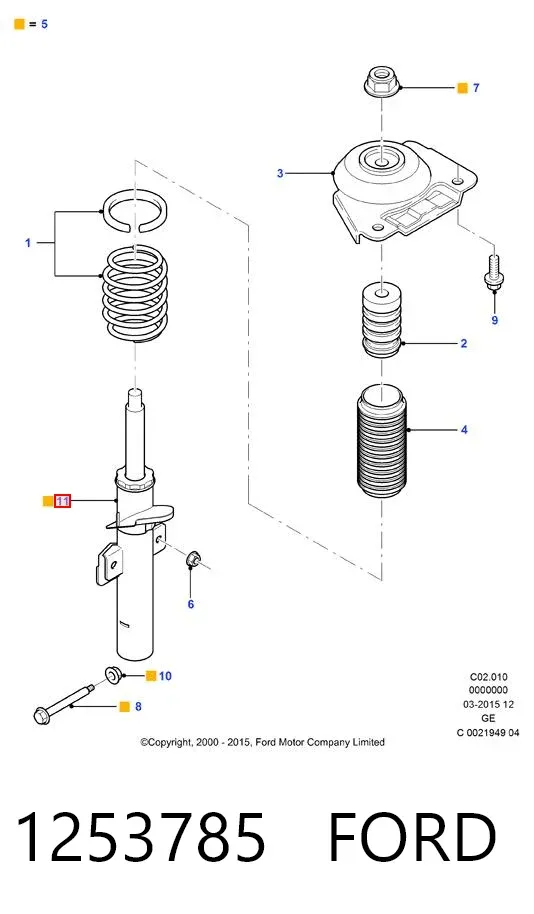 = 5

7

3

1

9

2

4

11

6

10

8

C02.010
0000000
03-2015 12
GE
C 0021949 04

©Copyright, 2000 - 2015, Ford Motor Company Limited

1253785 FORD