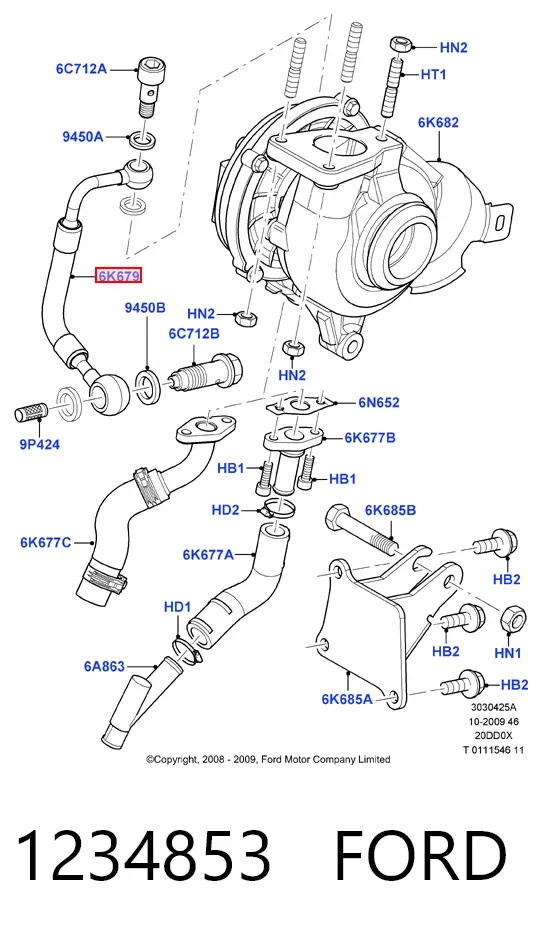 6C712A
HN2
HT1
9450A
6K682
6K679
9450B
HN2
6C712B
HN2
6N652
9P424
6K677B
HB1
HB1
HD2
6K685B
6K677C
6K677A
HB2
HD1
HB2
HN1
6A863
6K685A
HB2
3030425A
10-2009 46
20DD0X
T 0111546 11
©Copyright, 2008 - 2009, Ford Motor Company Limited

1234853 FORD