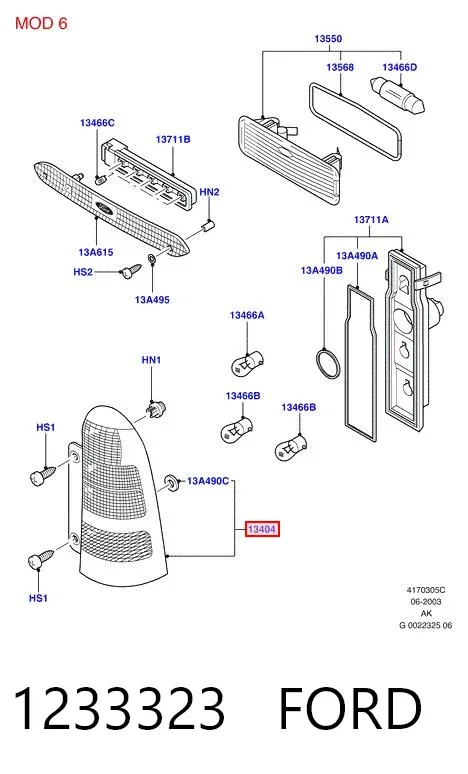 MOD 6

13550
13568
13466D
13466C
13711B
HN2
13A615
HS2
13A495
13711A
13A490A
13A490B
13466A
HN1
13466B
13466B
HS1
13A490C
13404
HS1

4170305C
06-2003
AK
G 0022325 06

1233323 FORD