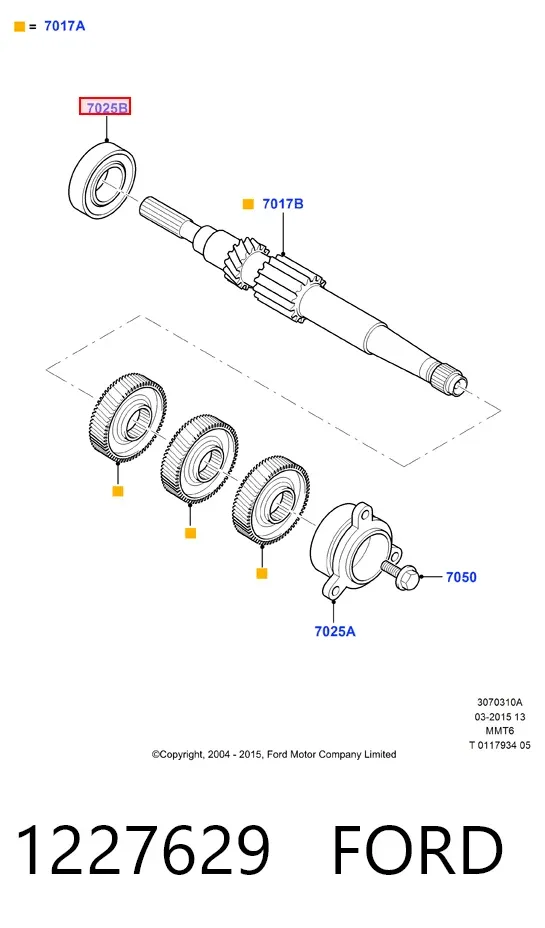 = 7017A

7025B

7017B

7050

7025A

3070310A
03-2015 13
MMT6
T 0117934 05

©Copyright, 2004 - 2015, Ford Motor Company Limited

1227629 FORD