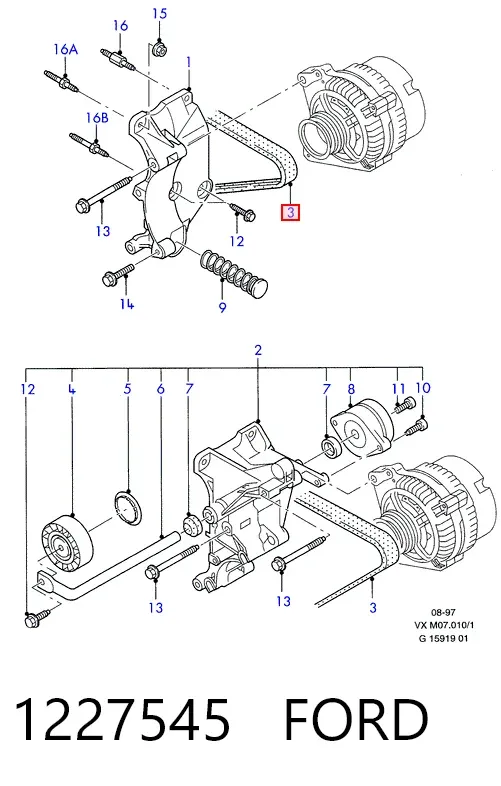 15
16
16A
1
16B
13
12
3
14
9

2
12
4
5
6
7
7
8
11
10
13
13
3

08-97
VX M07.010/1
G 15919 01

1227545 FORD