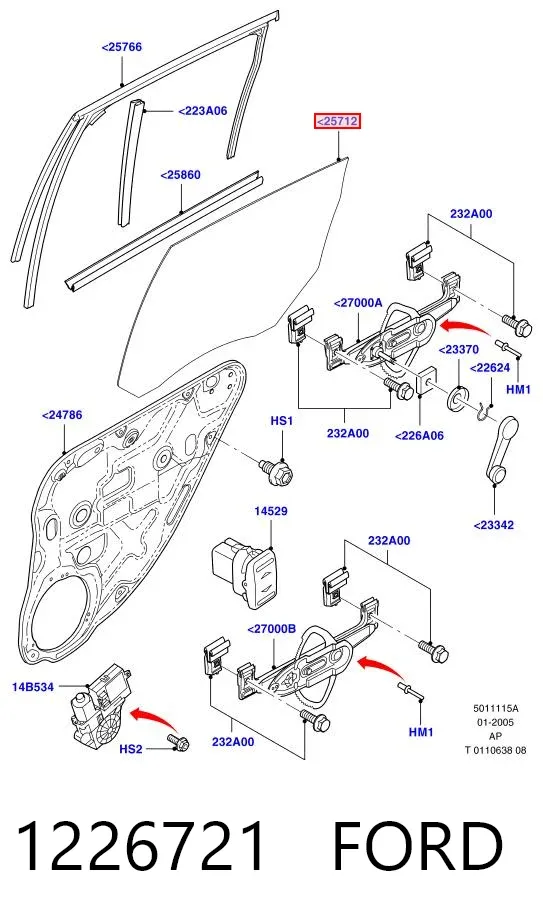 <25766

<223A06

<25712

<25860

232A00

<27000A

<23370

<22624

HM1

<24786

HS1

232A00

<226A06

<23342

14529

232A00

<27000B

14B534

HS2

232A00

HM1

5011115A
01-2005
AP
T 0110638 08

1226721 FORD