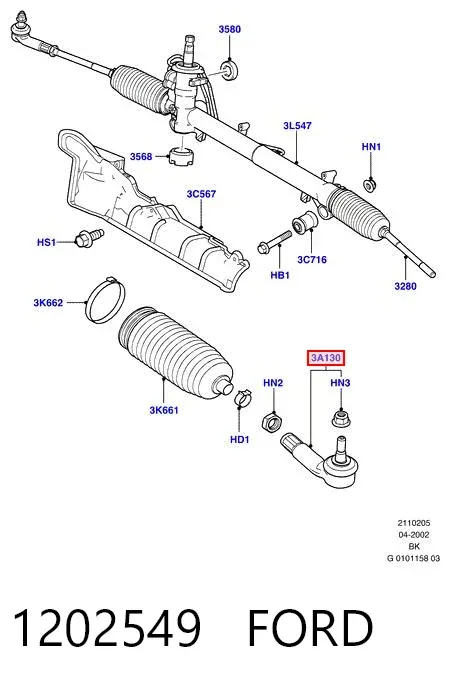 3580
3L547
HN1
3568
3C567
HS1
HB1
3C716
3280
3K662
3A130
HN2
HN3
3K661
HD1

2110205
04-2002
BK
G 0101158 03

1202549 FORD