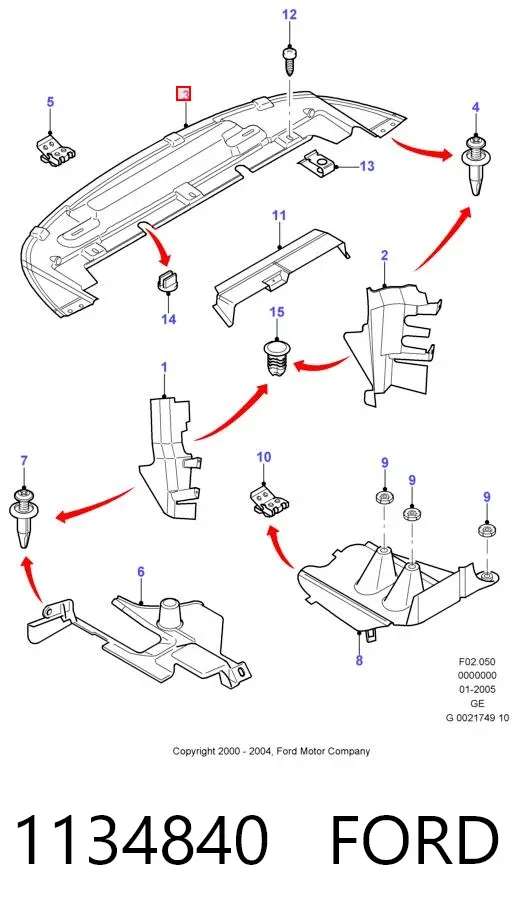 12
3
5
4
13
11
2
14
15
1
7
10
9
9
9
6
8
F02.050
0000000
01-2005
GE
G 0021749 10

Copyright 2000 - 2004, Ford Motor Company

1134840 FORD