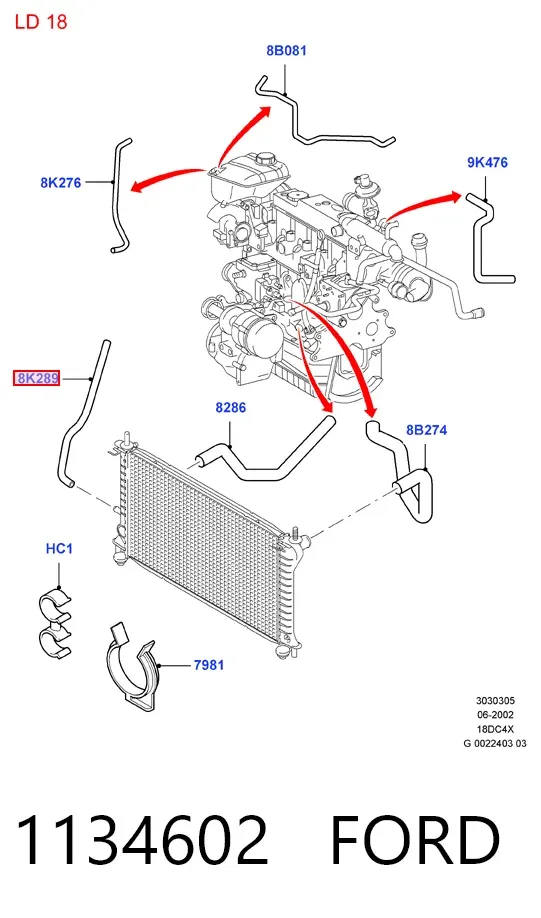 LD 18

8B081

8K276

9K476

8K289

8286

8B274

HC1

7981

3030305
06-2002
18DC4X
G 0022403 03

1134602 FORD