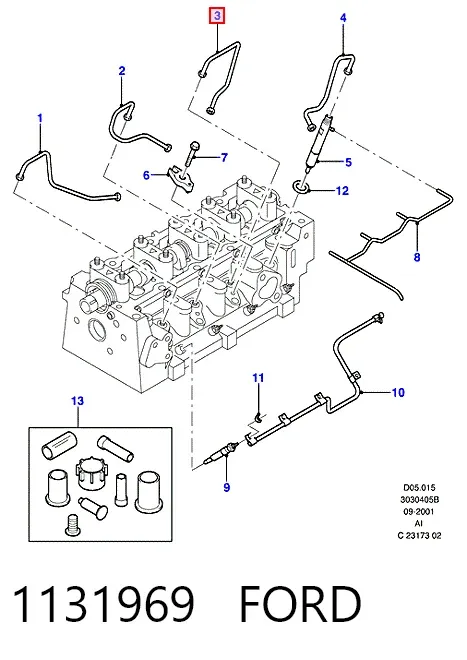 3
4
2
1
7
6
5
12
8
11
10
13
9
D05.015
3030405B
09-2001
AI
C 23173 02
1131969 FORD