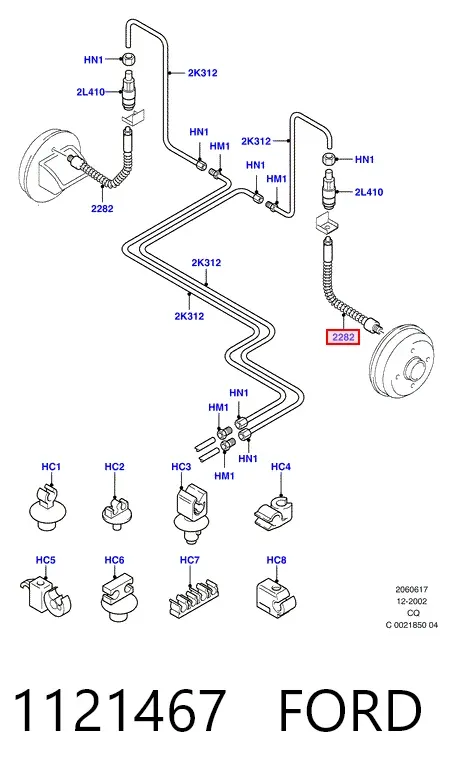 HN1
2K312
2L410
HN1
HM1
2K312
HN1
HM1
HN1
2L410
2282
2K312
2K312
2282
HN1
HM1
HN1
HM1
HC1
HC2
HC3
HC4
HC5
HC6
HC7
HC8
2060617
12-2002
CQ
C 0021850 04

1121467 FORD