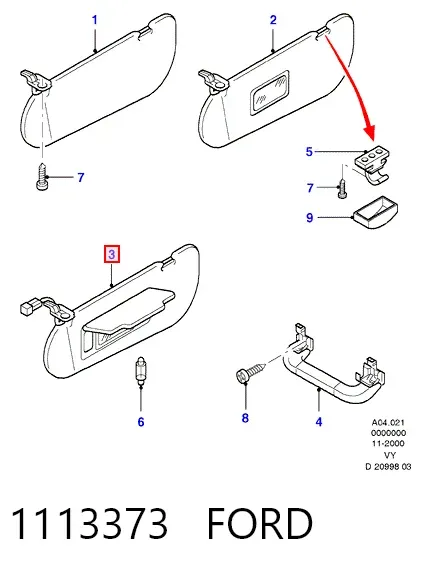 1
2
5
7
7
9
3
6
8
4
A04.021
0000000
11-2000
VY
D 20998 03
1113373 FORD