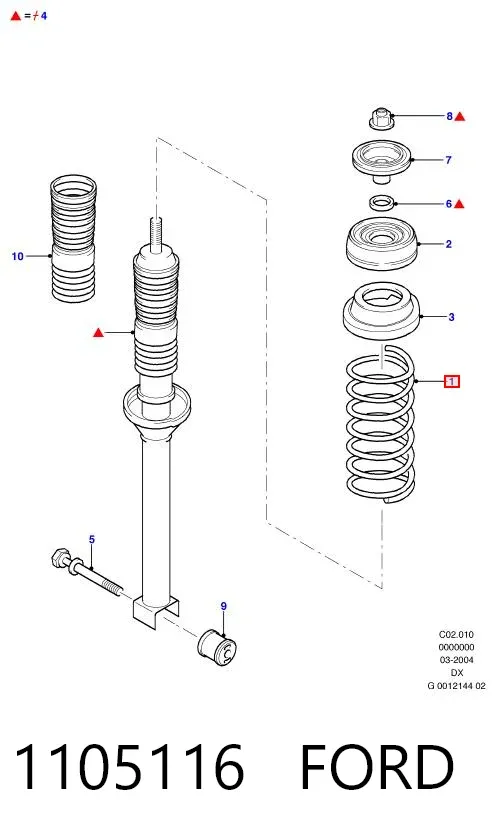 ▲ = ≠ 4

8 ▲

7

6 ▲

2

10

3

▲

1

5

9

C02.010
0000000
03-2004
DX
G 0012144 02

1105116 FORD