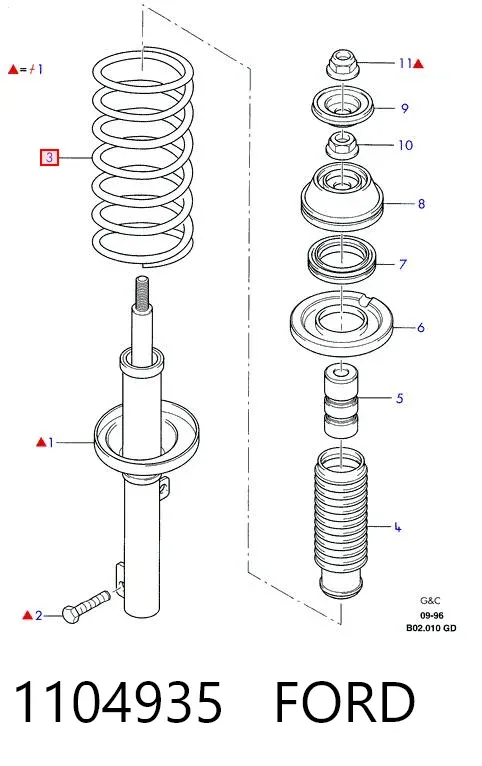 ▲=≠1

3

▲1

▲2

11▲

9

10

8

7

6

5

4

G&C
09-96
B02.010 GD

1104935 FORD