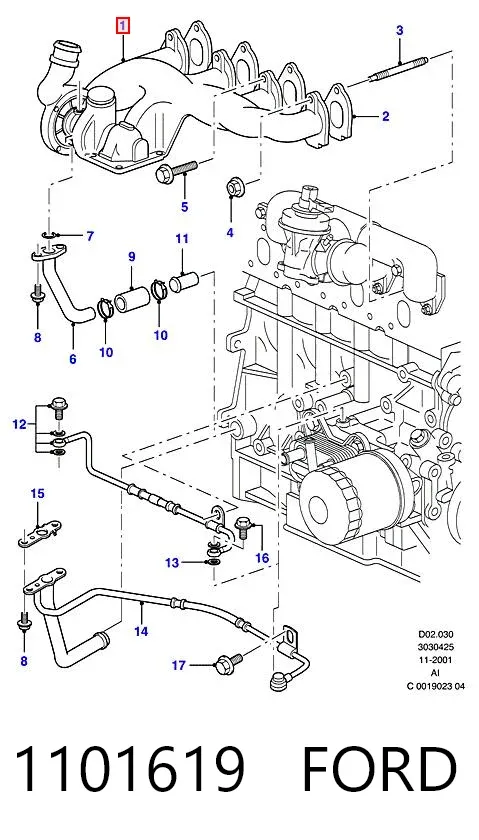 1
3
2
5
4
7
11
9
8
10
10
6
12
15
16
13
14
8
17
D02.030
3030425
11-2001
AI
C 0019023 04

1101619 FORD