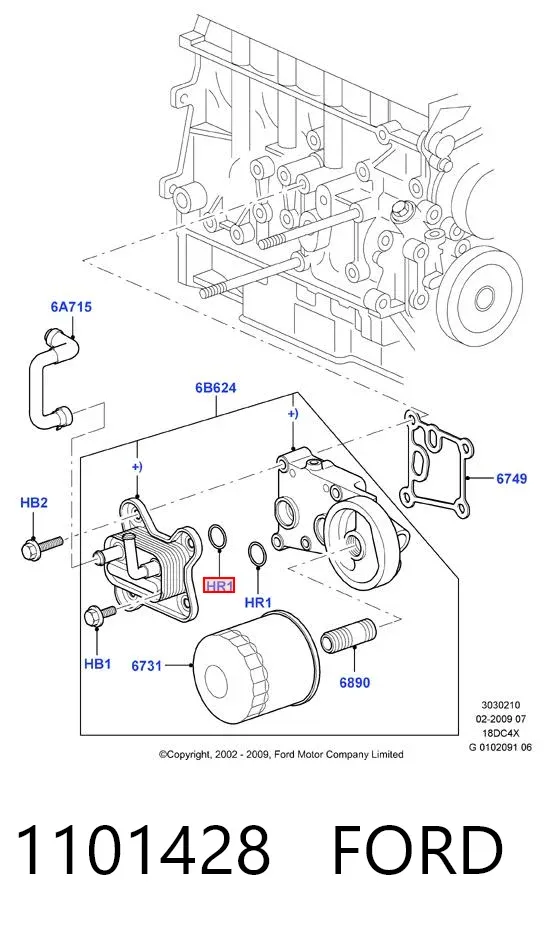 6A715

6B624

+)

+)

6749

HB2

HR1

HR1

HB1

6731

6890

3030210
02-2009 07
18DC4X
G 0102091 06

©Copyright, 2002 - 2009, Ford Motor Company Limited

1101428 FORD